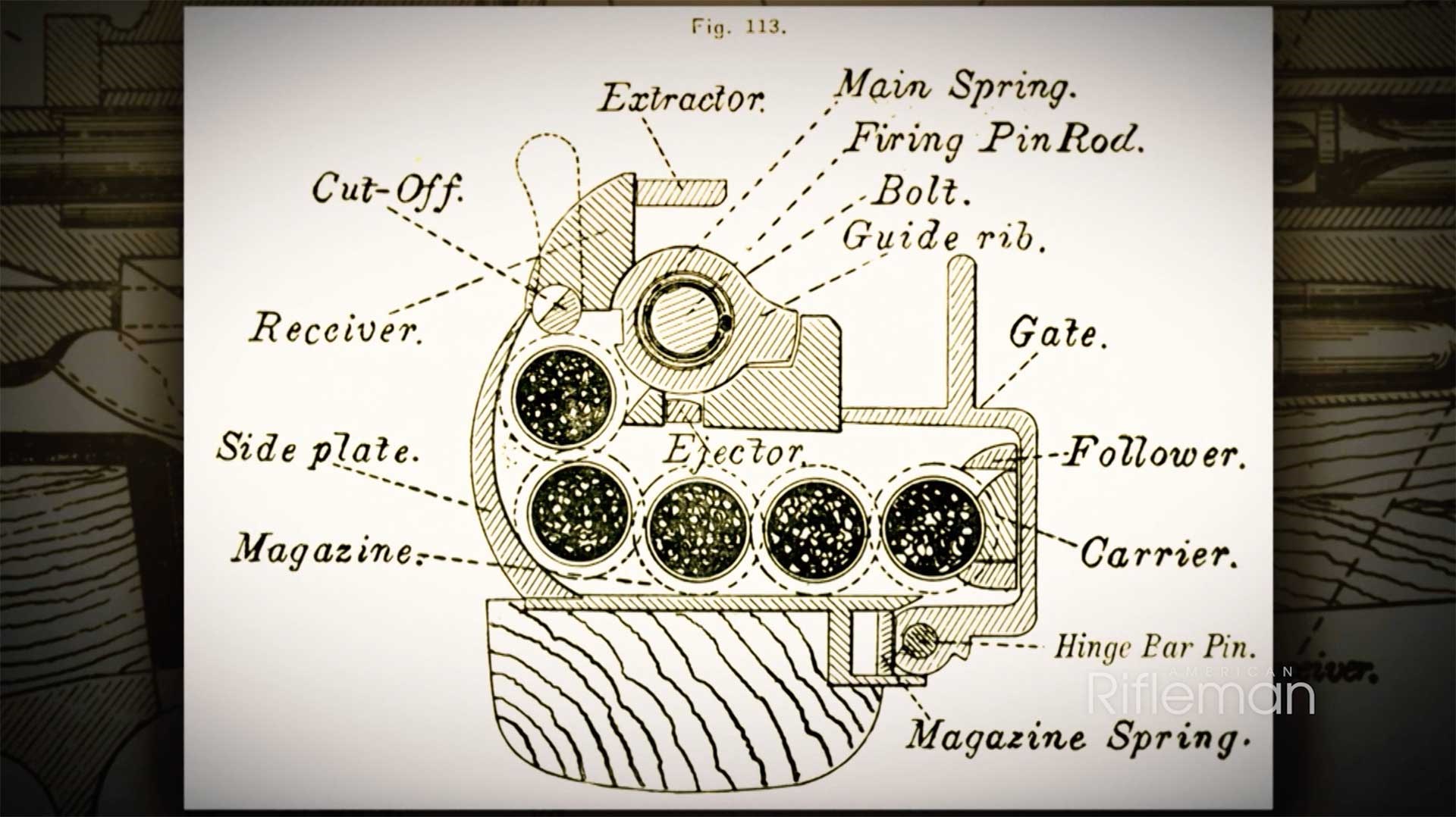 Fig. 113.

Extractor.

Main Spring.

Firing Pin Rod.

Cut-Off.

Bolt.

Guide rib.

Receiver.

Gate.

Side plate.

Ejector.

Follower.

Magazine.

Carrier.

Hinge Bar Pin.

Magazine Spring.

AMERICAN Rifleman