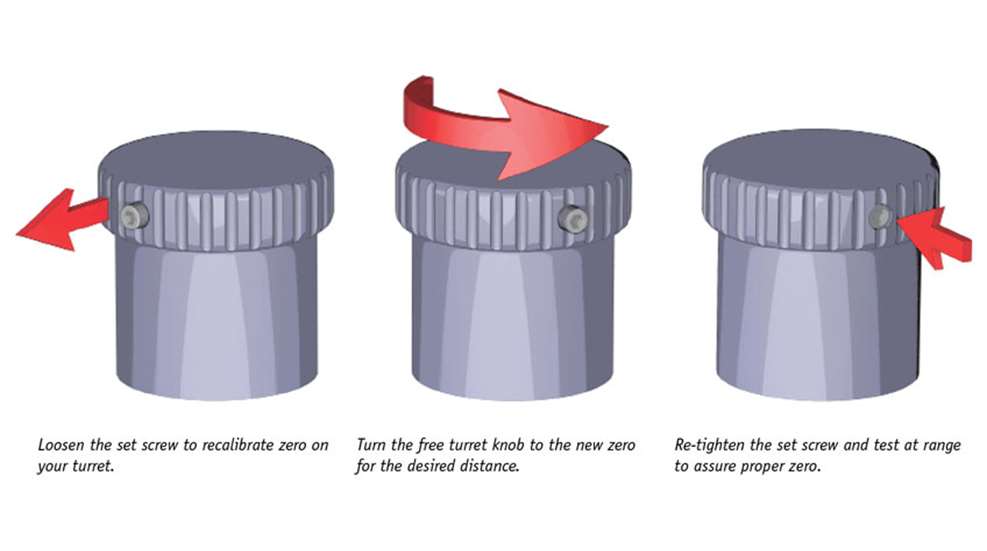 Loosen the set screw to recalibrate zero on your turret.

Turn the free turret knob to the new zero for the desired distance.

Re-tighten the set screw and test at range to assure proper zero.